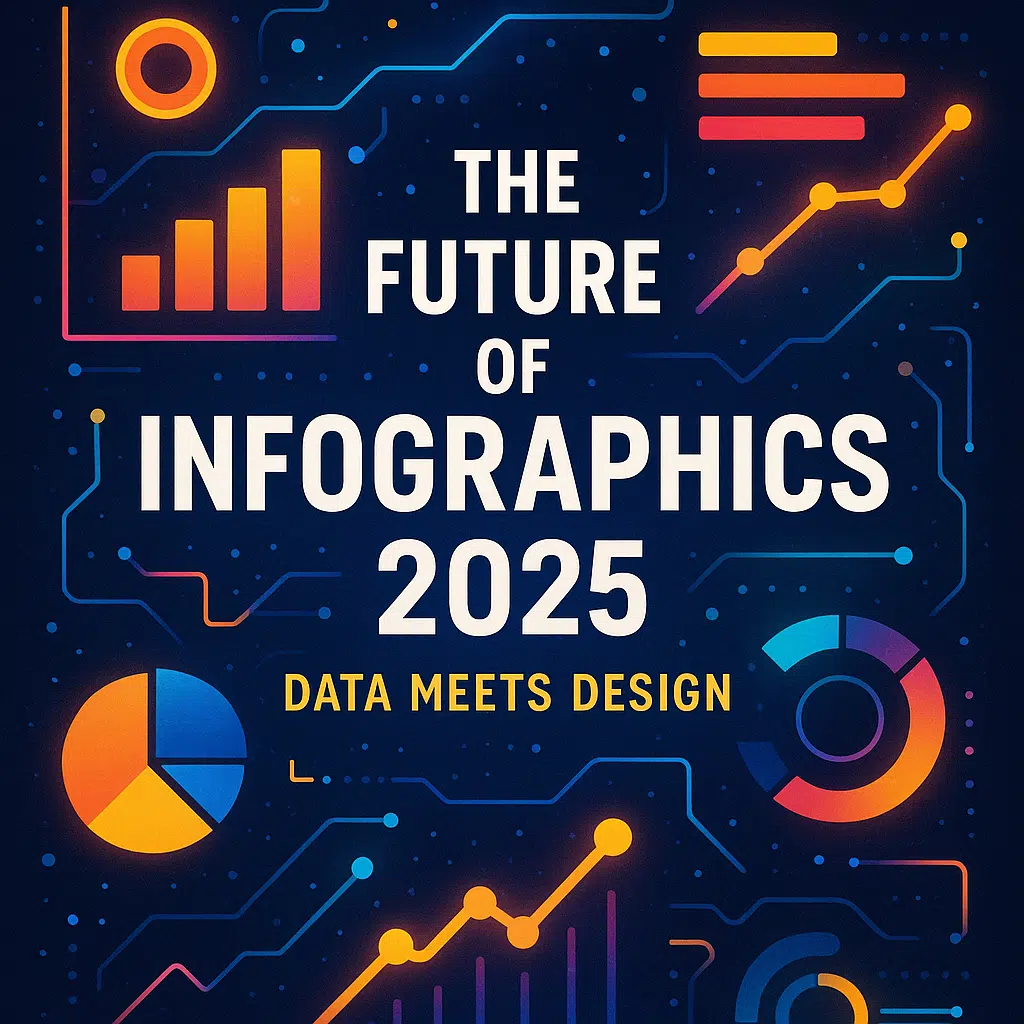 THE FUTURE OF INFOGRAPHICS 2025

DATA MEETS DESIGN